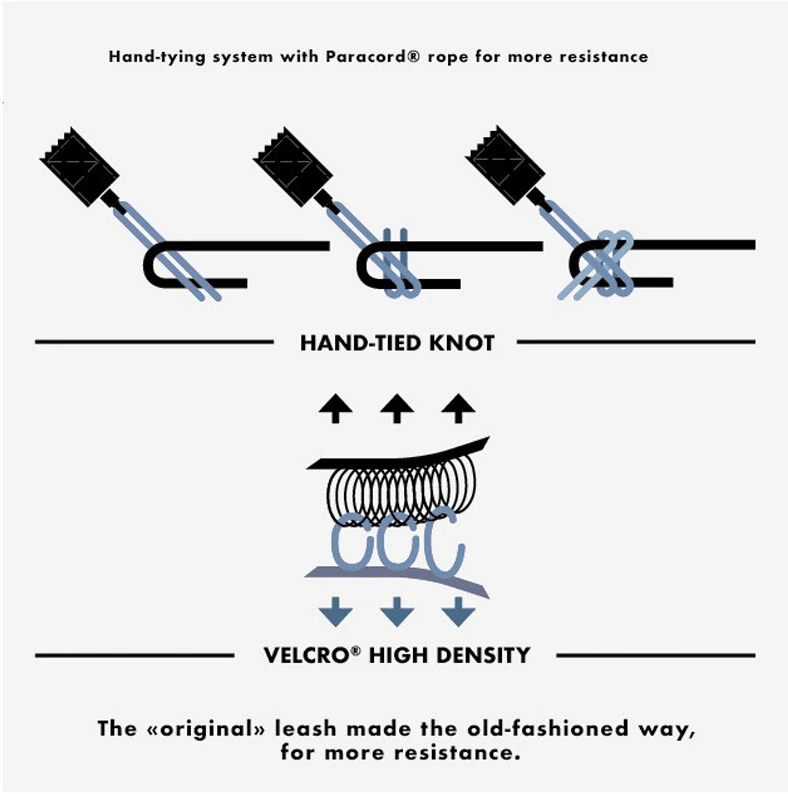 Hand-tying system with Paracord® rope for more resistance

HAND-TIED KNOT

VELCRO® HIGH DENSITY

The «original» leash made the old-fashioned way, for more resistance.